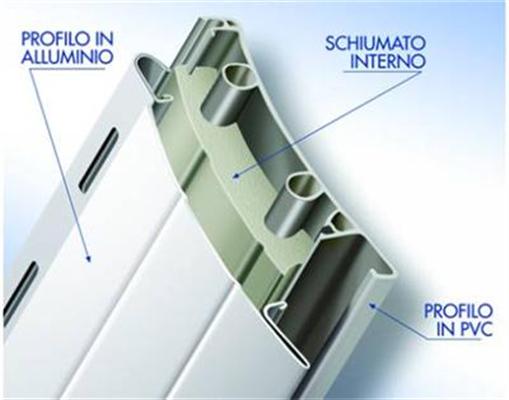 PROFILO IN ALLUMINIO

SCHIUMATO INTERNO

PROFILO IN PVC